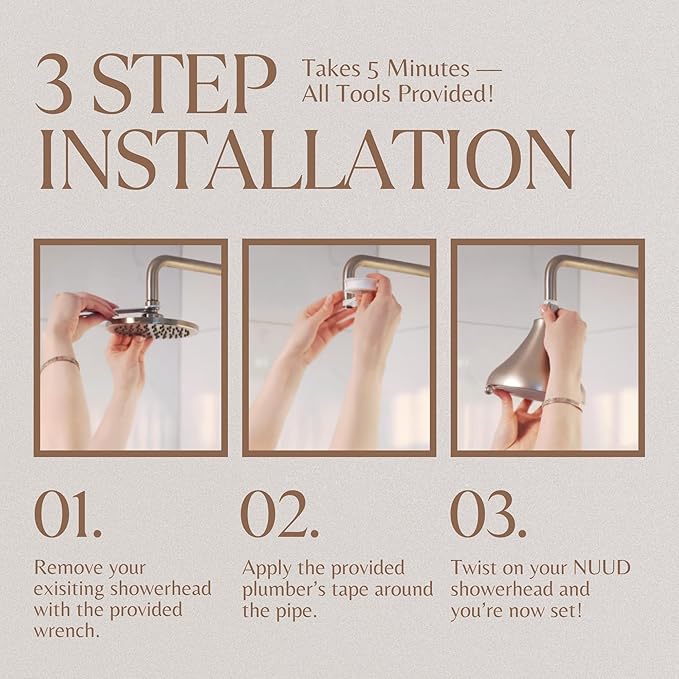 3 STEP INSTALLATION

Takes 5 Minutes — All Tools Provided!

01.

Remove your exisiting showerhead with the provided wrench.

02.

Apply the provided plumber's tape around the pipe.

03.

Twist on your NUUD showerhead and you're now set!