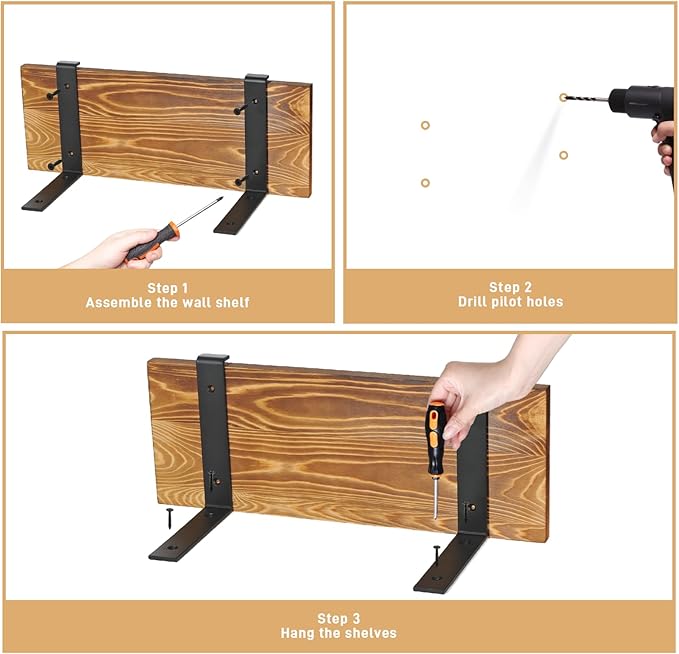 Step 1
Assemble the wall shelf

Step 2
Drill pilot holes

Step 3
Hang the shelves