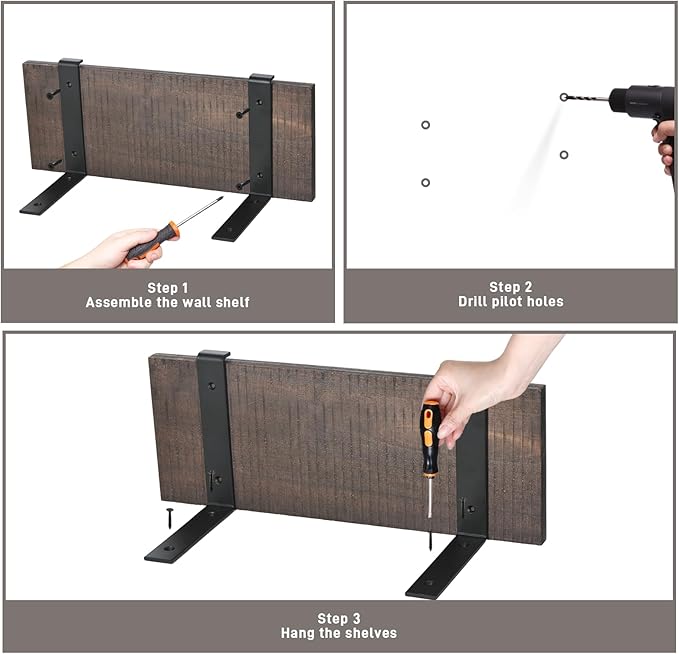 Step 1
Assemble the wall shelf

Step 2
Drill pilot holes

Step 3
Hang the shelves