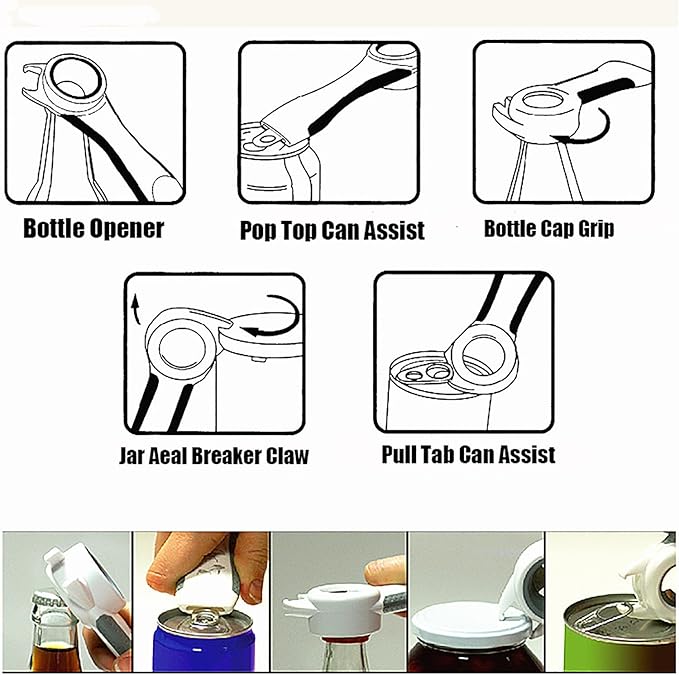 Bottle Opener

Pop Top Can Assist

Bottle Cap Grip

Jar Aeal Breaker Claw

Pull Tab Can Assist