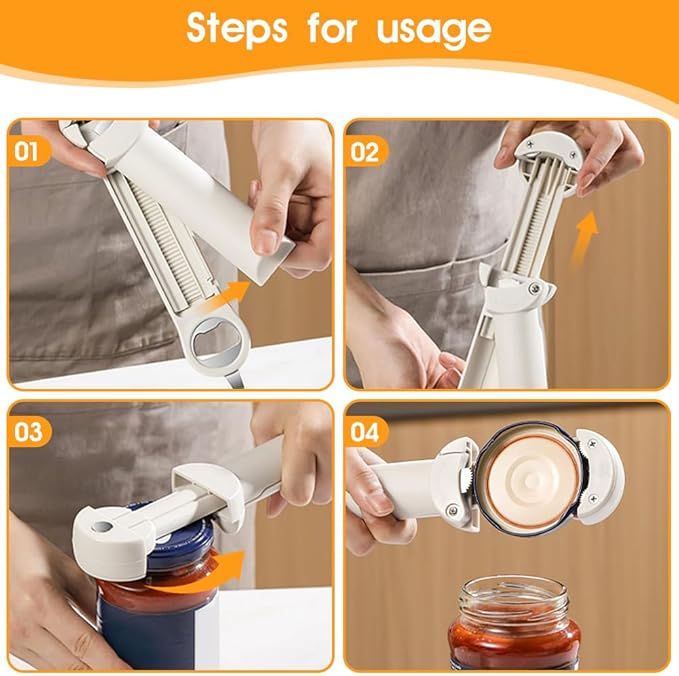 Steps for usage

01

02

03

04