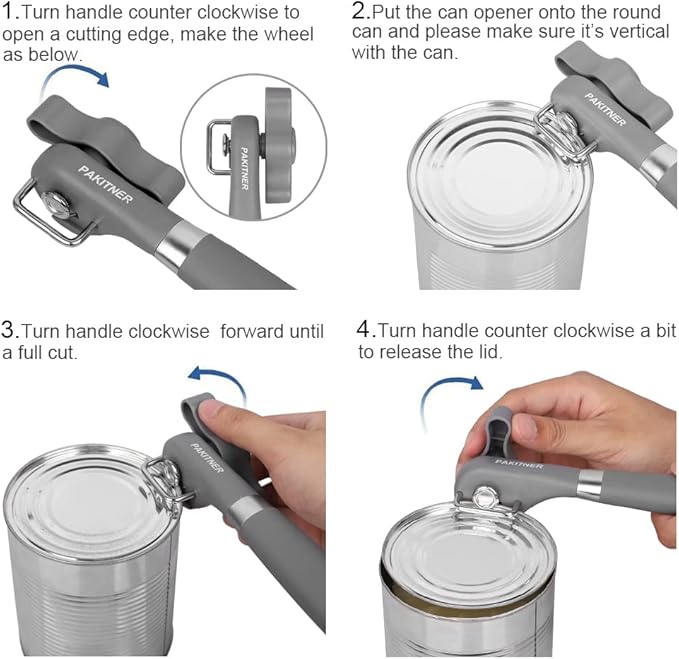 1.Turn handle counter clockwise to open a cutting edge, make the wheel as below.

PAKITNER

PAKITNER

2.Put the can opener onto the round can and please make sure it's vertical with the can.

PAKITNER

3.Turn handle clockwise forward until a full cut.

PAKITNER

4.Turn handle counter clockwise a bit to release the lid.

PAKITNER