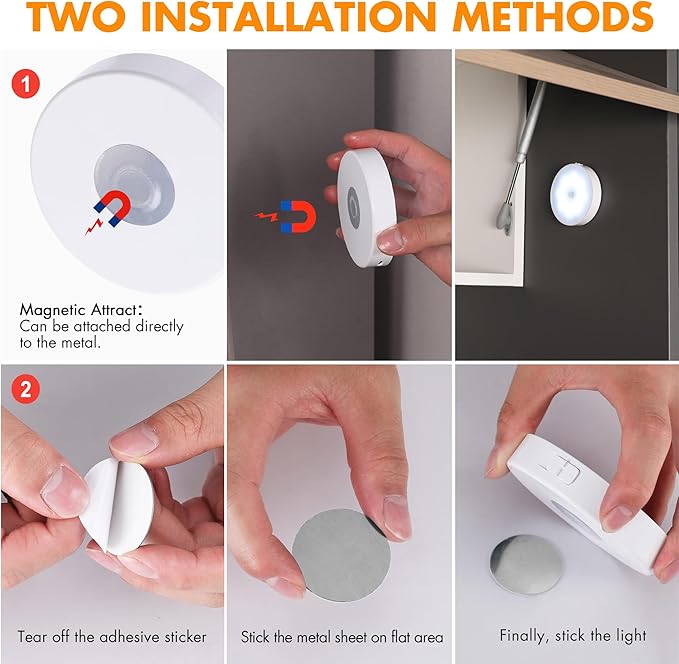 TWO INSTALLATION METHODS

1

Magnetic Attract:
Can be attached directly to the metal.

2

Tear off the adhesive sticker

Stick the metal sheet on flat area

Finally, stick the light